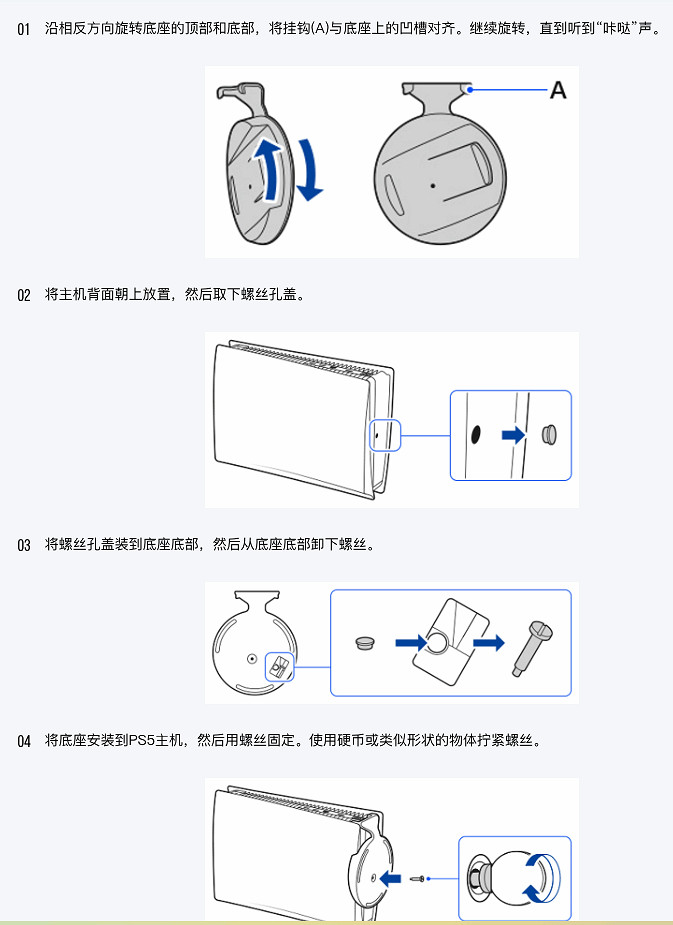 01 沿相反方向旋转底座的顶部和底部，将挂钩(A)与底座上的凹槽对齐。继续旋转，直到听到“咔哒”声。

A

02 将主机背面朝上放置，然后取下螺丝孔盖。

03 将螺丝孔盖装到底座底部，然后从底座底部卸下螺丝。

04 将底座安装到PS5主机，然后用螺丝固定。使用硬币或类似形状的物体拧紧螺丝。