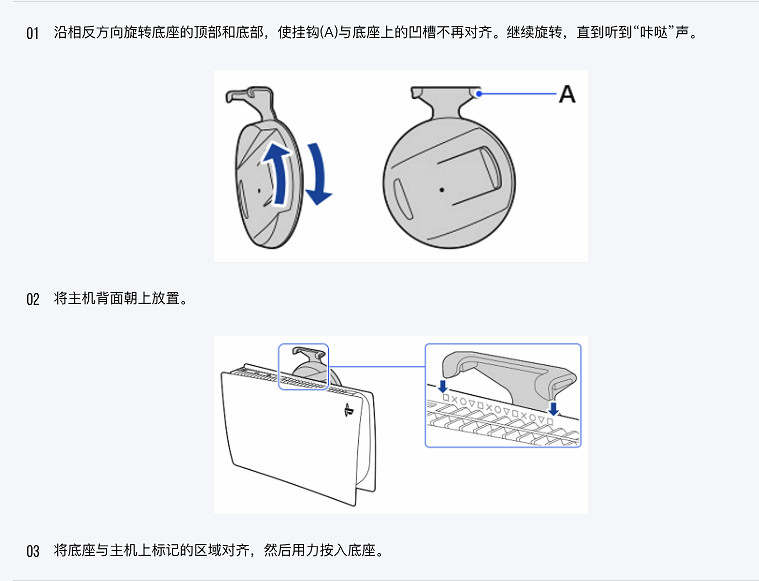 01 沿相反方向旋转底座的顶部和底部，使挂钩(A)与底座上的凹槽不再对齐。继续旋转，直到听到“咔哒”声。

A

02 将主机背面朝上放置。

□×○▽□×○▽□×○▽□

03 将底座与主机上标记的区域对齐，然后用力按入底座。