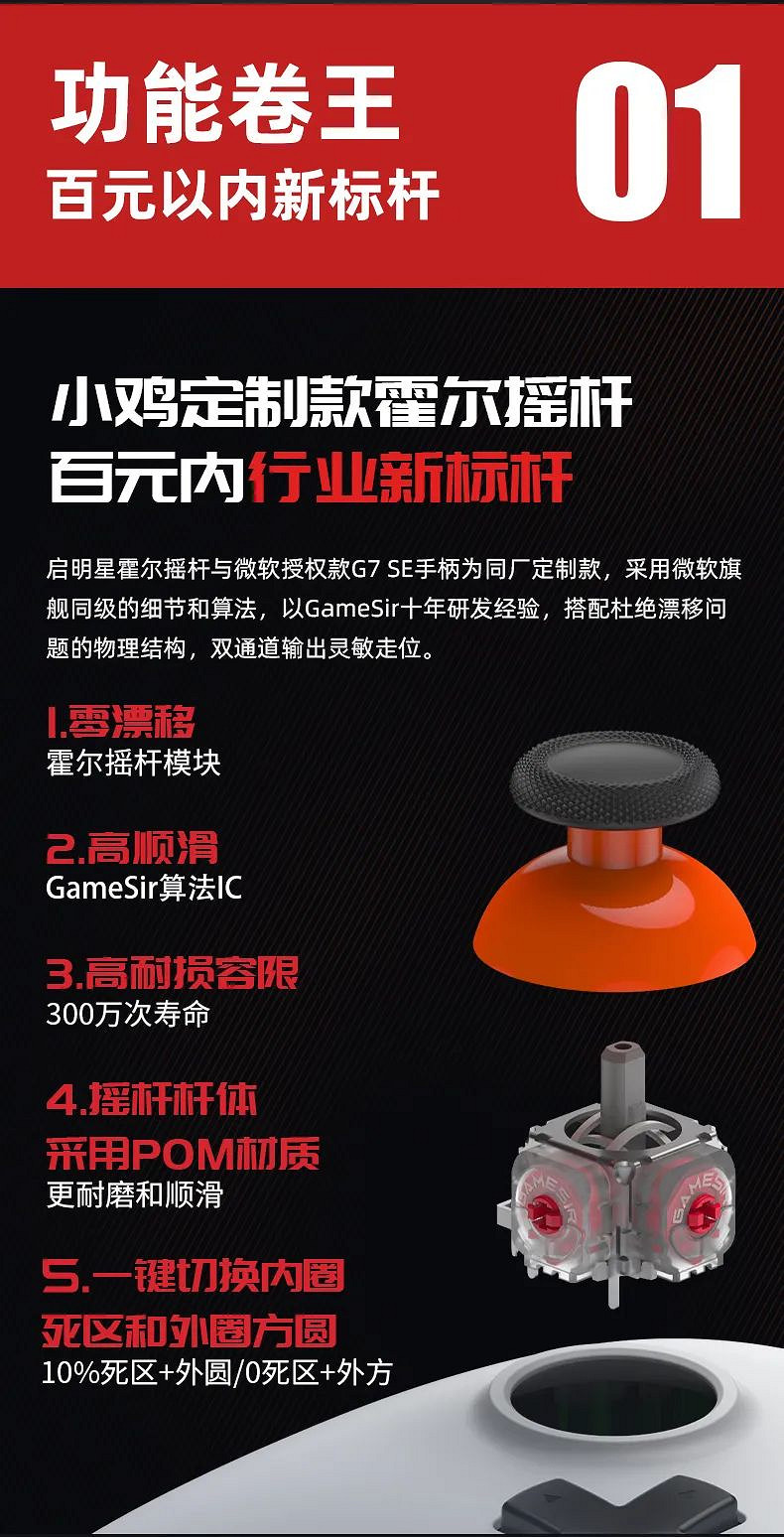 功能卷王
百元以内新标杆

01

小鸡定制款霍尔摇杆
百元内行业新标杆

启明星霍尔摇杆与微软授权款G7 SE手柄为同厂定制款，采用微软旗舰同级的细节和算法，以GameSir十年研发经验，搭配杜绝漂移问题的物理结构，双通道输出灵敏走位。

1.零漂移
霍尔摇杆模块

2.高顺滑
GameSir算法IC

3.高耐损容限
300万次寿命

4.摇杆杆体
采用POM材质
更耐磨和顺滑

5.一键切换内圈
死区和外圈方圆
10%死区+外圆/0死区+外方

GAMESIR
GAMESIR